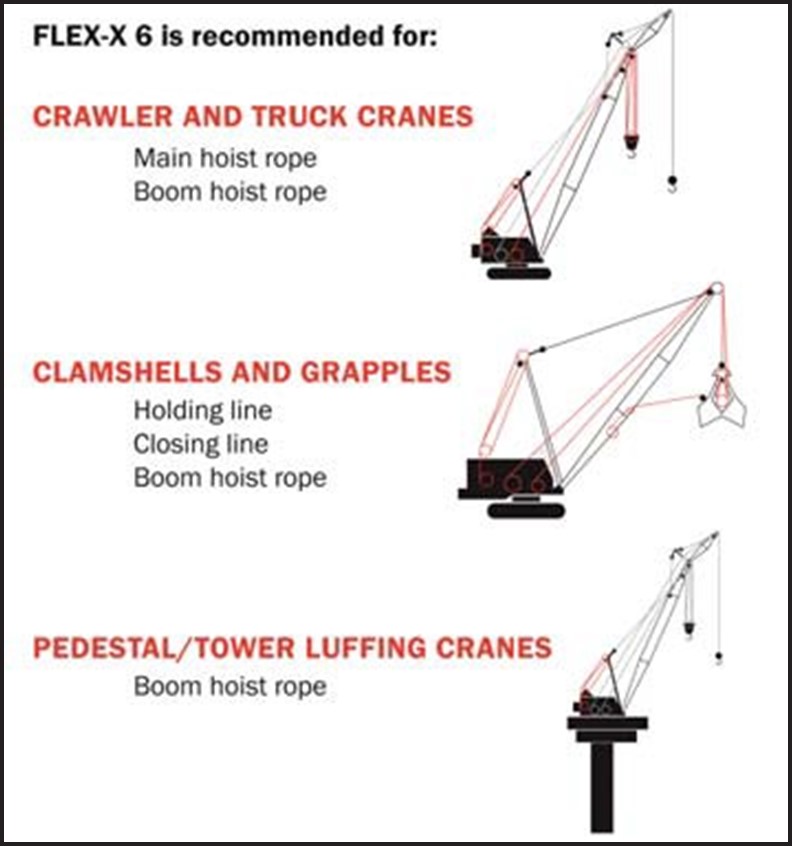 FLEX-X 6 is recommended for:

CRAWLER AND TRUCK CRANES
Main hoist rope
Boom hoist rope

CLAMSHELLS AND GRAPPLES
Holding line
Closing line
Boom hoist rope

PEDESTAL/TOWER LUFFING CRANES
Boom hoist rope